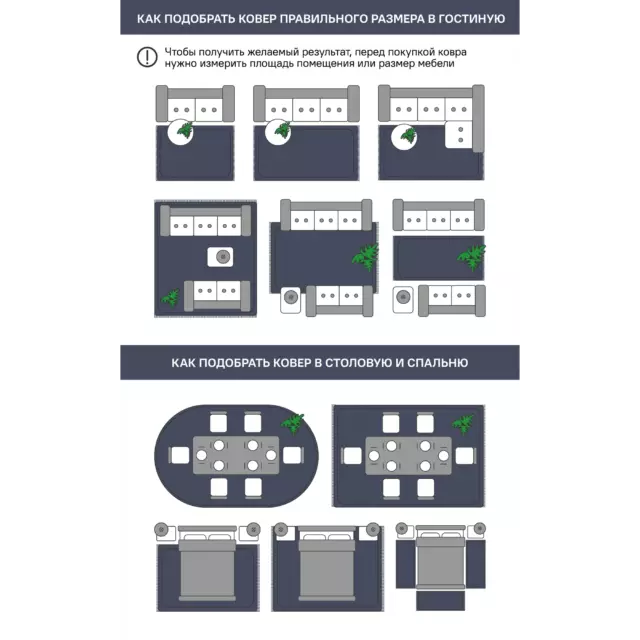 КАК ПОДОБРАТЬ КОВЕР ПРАВИЛЬНОГО РАЗМЕРА В ГОСТИНУЮ

Чтобы получить желаемый результат, перед покупкой ковра нужно измерить площадь помещения или размер мебели

КАК ПОДОБРАТЬ КОВЕР В СТОЛОВУЮ И СПАЛЬНЮ