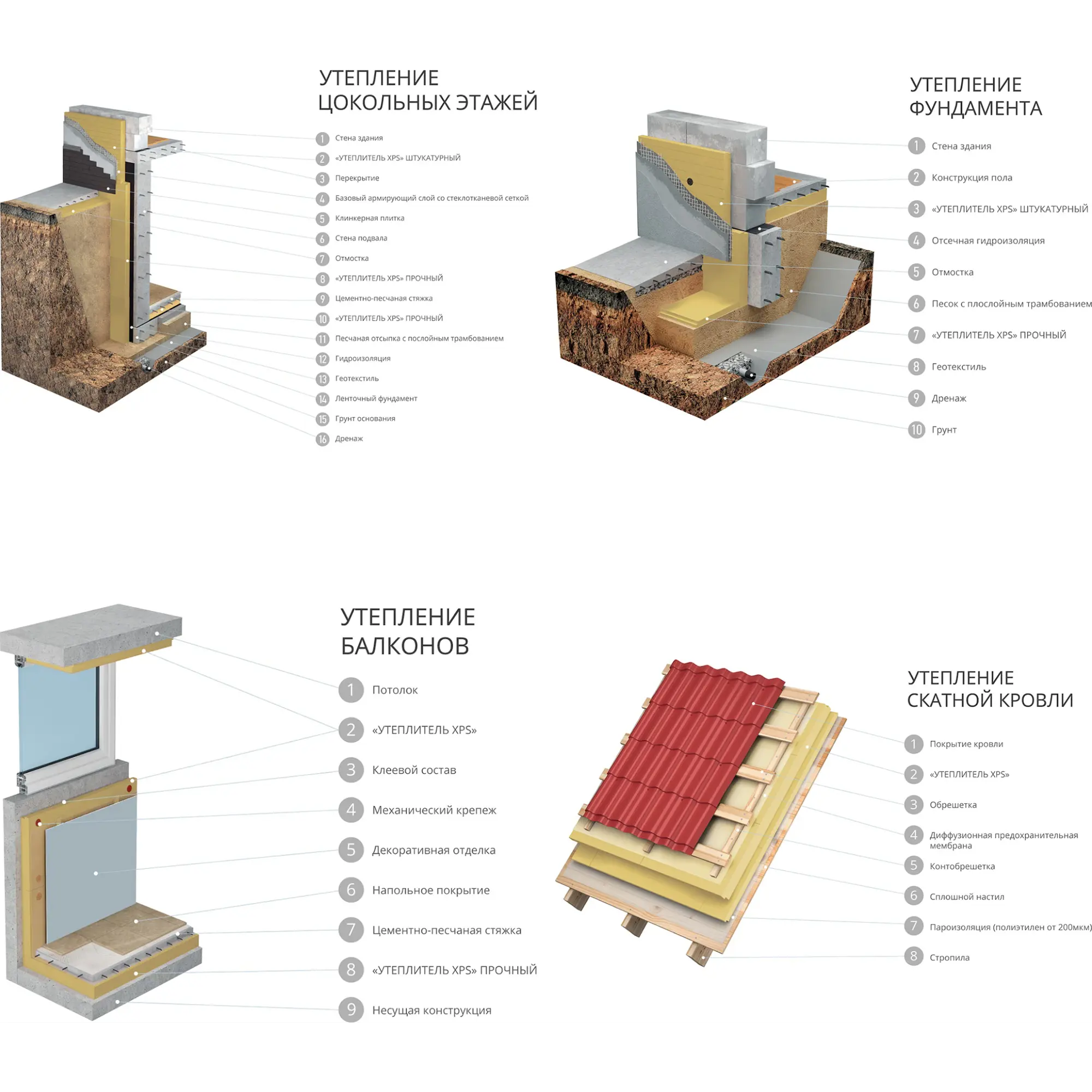 УТЕПЛЕНИЕ ЦОКОЛЬНЫХ ЭТАЖЕЙ

1 Стена здания
2 «УТЕПЛИТЕЛЬ XPS» ШТУКАТУРНЫЙ
3 Перекрытие
4 Базовый армирующий слой со стеклотканевой сеткой
5 Клинкерная плитка
6 Стена подвала
7 Отмостка
8 «УТЕПЛИТЕЛЬ XPS» ПРОЧНЫЙ
9 Цементно-песчаная стяжка
10 «УТЕПЛИТЕЛЬ XPS» ПРОЧНЫЙ
11 Песчаная отсыпка с послойным трамбованием
12 Гидроизоляция
13 Геотекстиль
14 Ленточный фундамент
15 Грунт основания
16 Дренаж

УТЕПЛЕНИЕ ФУНДАМЕНТА

1 Стена здания
2 Конструкция пола
3 «УТЕПЛИТЕЛЬ XPS» ШТУКАТУРНЫЙ
4 Отсечная гидроизоляция
5 Отмостка
6 Песок с плослойным трамбованием
7 «УТЕПЛИТЕЛЬ XPS» ПРОЧНЫЙ
8 Геотекстиль
9 Дренаж
10 Грунт

УТЕПЛЕНИЕ БАЛКОНОВ

1 Потолок
2 «УТЕПЛИТЕЛЬ XPS»
3 Клеевой состав
4 Механический крепеж
5 Декоративная отделка
6 Напольное покрытие
7 Цементно-песчаная стяжка
8 «УТЕПЛИТЕЛЬ XPS» ПРОЧНЫЙ
9 Несущая конструкция

УТЕПЛЕНИЕ СКАТНОЙ КРОВЛИ

1 Покрытие кровли
2 «УТЕПЛИТЕЛЬ XPS»
3 Обрешетка
4 Диффузионная предохранительная мембрана
5 Контобрешетка
6 Сплошной настил
7 Пароизоляция (полиэтилен от 200мкм)
8 Стропила