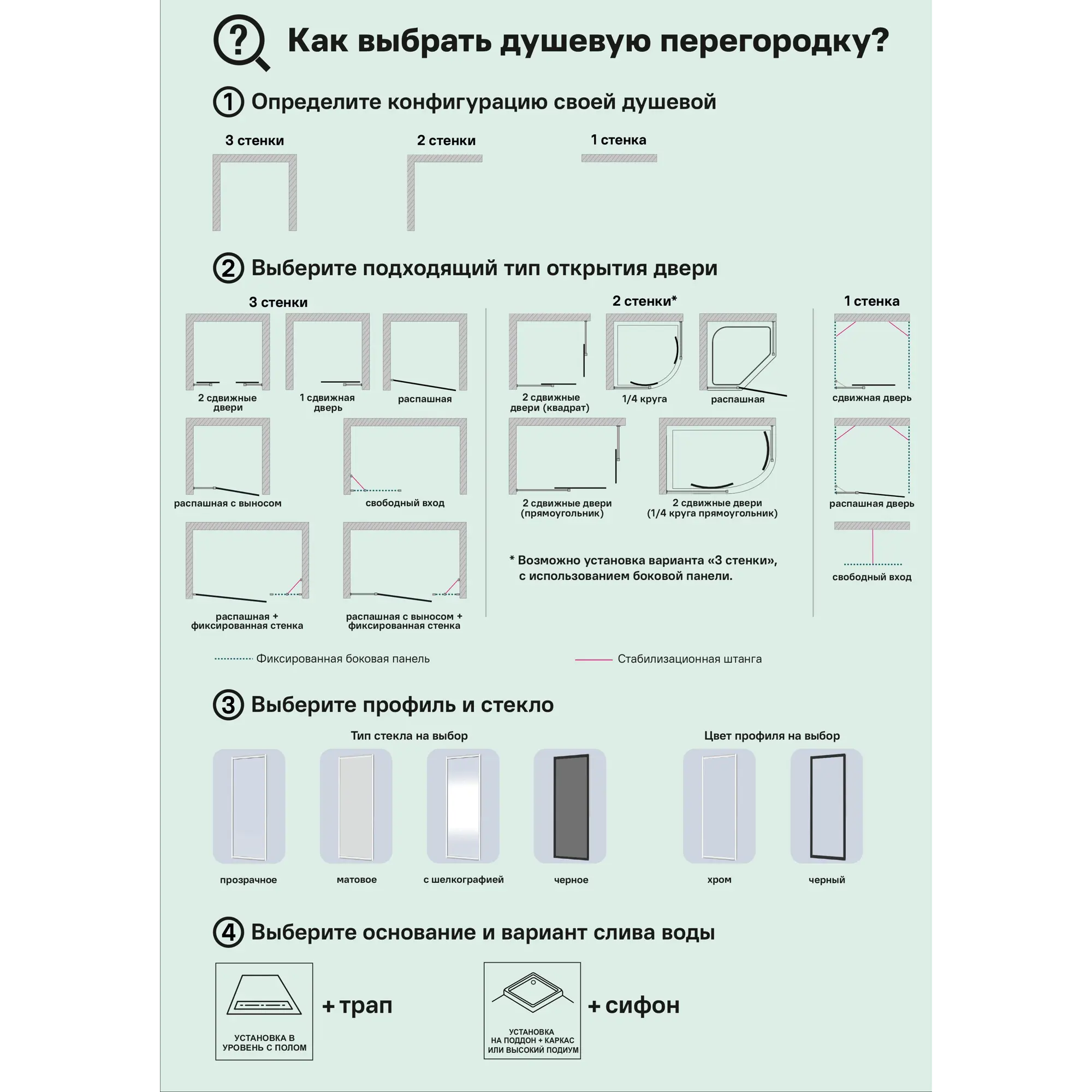 Как выбрать душевую перегородку?

1 Определите конфигурацию своей душевой

3 стенки

2 стенки

1 стенка

2 Выберите подходящий тип открытия двери

3 стенки

2 сдвижные двери

1 сдвижная дверь

распашная

распашная с выносом

свободный вход

распашная + фиксированная стенка

распашная с выносом + фиксированная стенка

2 стенки*

2 сдвижные двери (квадрат)

1/4 круга

распашная

2 сдвижные двери (прямоугольник)

2 сдвижные двери (1/4 круга прямоугольник)

* Возможно установка варианта «3 стенки», с использованием боковой панели.

1 стенка

сдвижная дверь

распашная дверь

свободный вход

Фиксированная боковая панель

Стабилизационная штанга

3 Выберите профиль и стекло

Тип стекла на выбор

прозрачное

матовое

с шелкографией

черное

Цвет профиля на выбор

хром

черный

4 Выберите основание и вариант слива воды

УСТАНОВКА В УРОВЕНЬ С ПОЛОМ

+ трап

УСТАНОВКА НА ПОДДОН + КАРКАС ИЛИ ВЫСОКИЙ ПОДИУМ

+ сифон