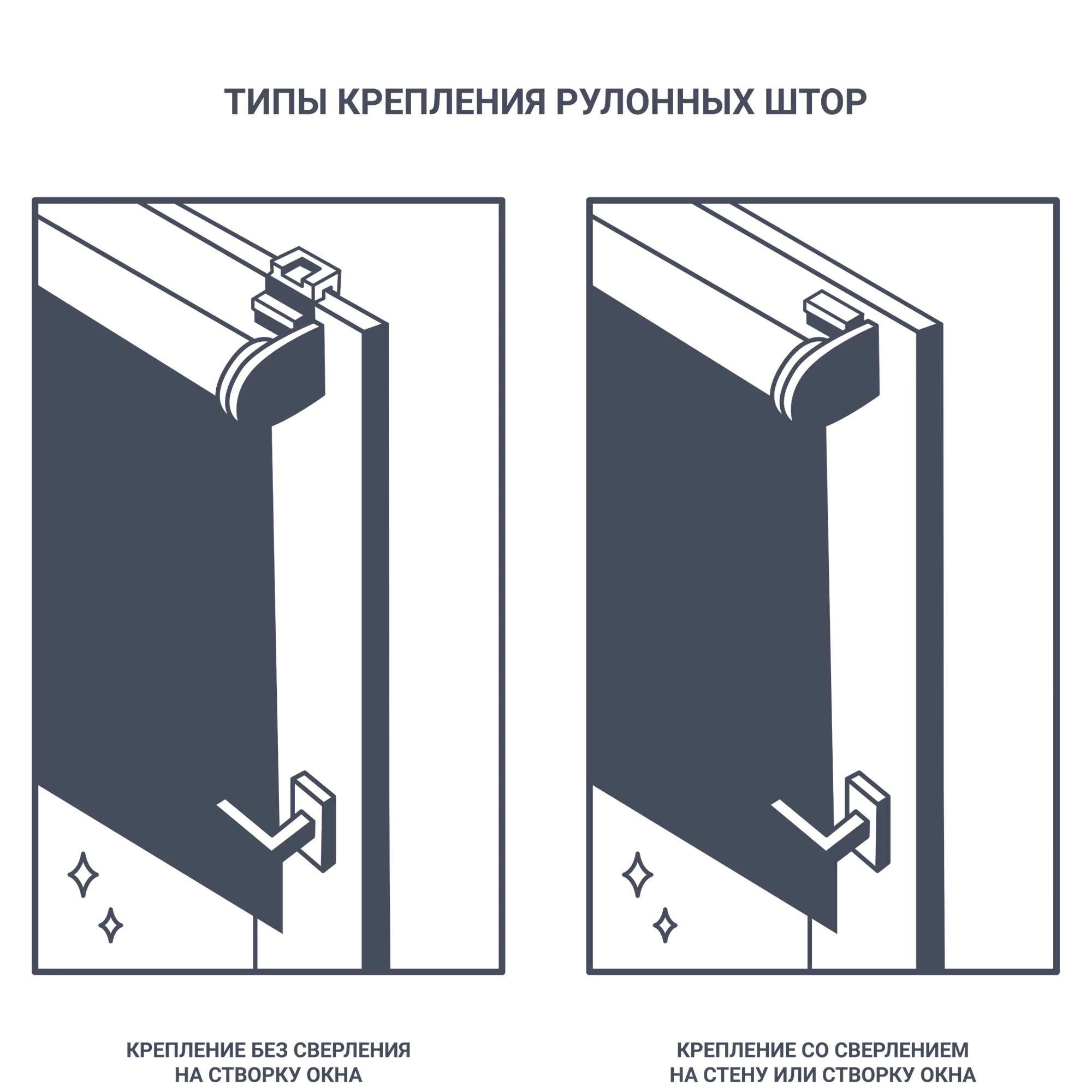 ТИПЫ КРЕПЛЕНИЯ РУЛОННЫХ ШТОР

КРЕПЛЕНИЕ БЕЗ СВЕРЛЕНИЯ НА СТВОРКУ ОКНА

КРЕПЛЕНИЕ СО СВЕРЛЕНИЕМ НА СТЕНУ ИЛИ СТВОРКУ ОКНА