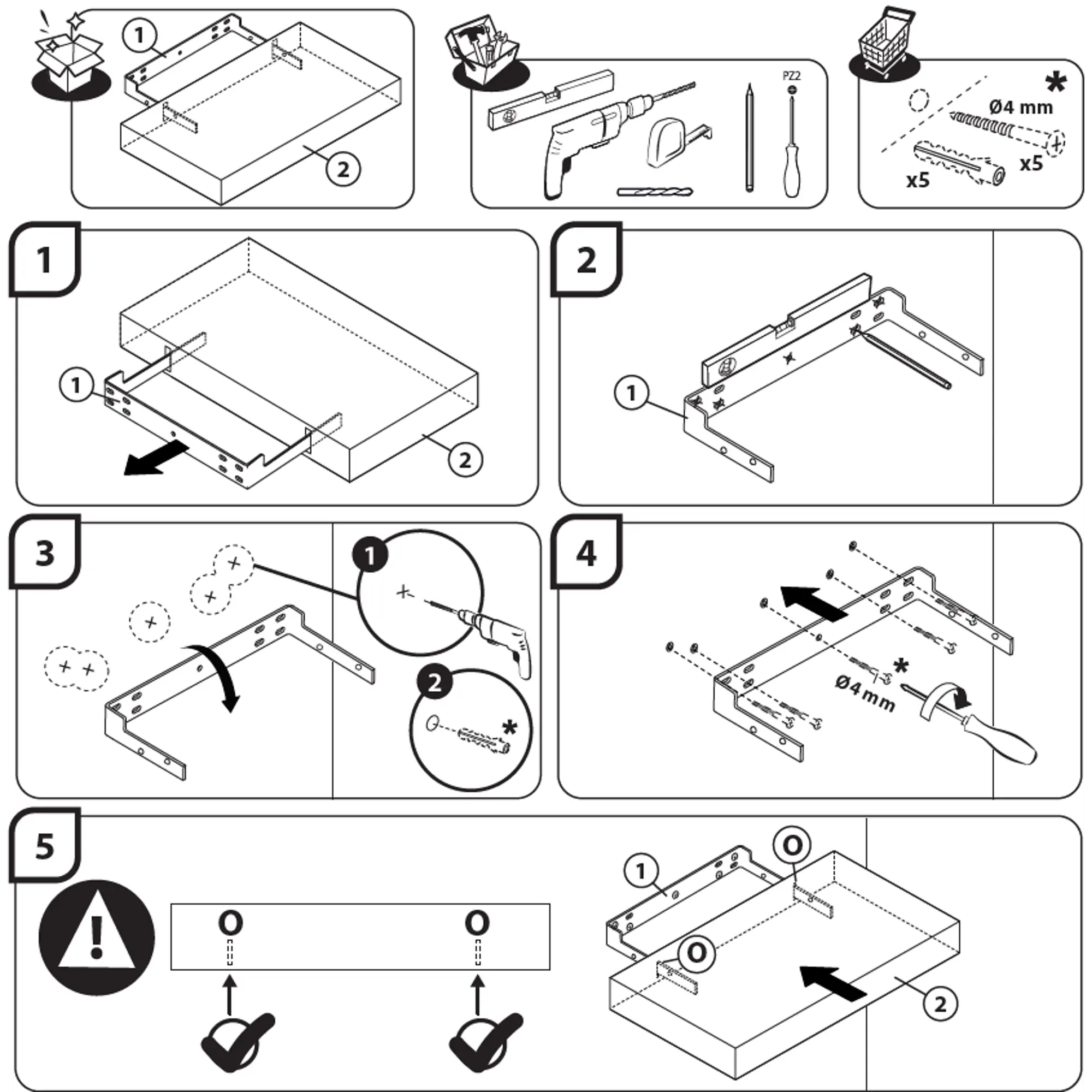 1
2

PZ2

*
Ø4 mm
x5
x5

1
1
2

2
1

3
1
2
*

4
*
Ø4 mm

5
O
O
1
O
O
2