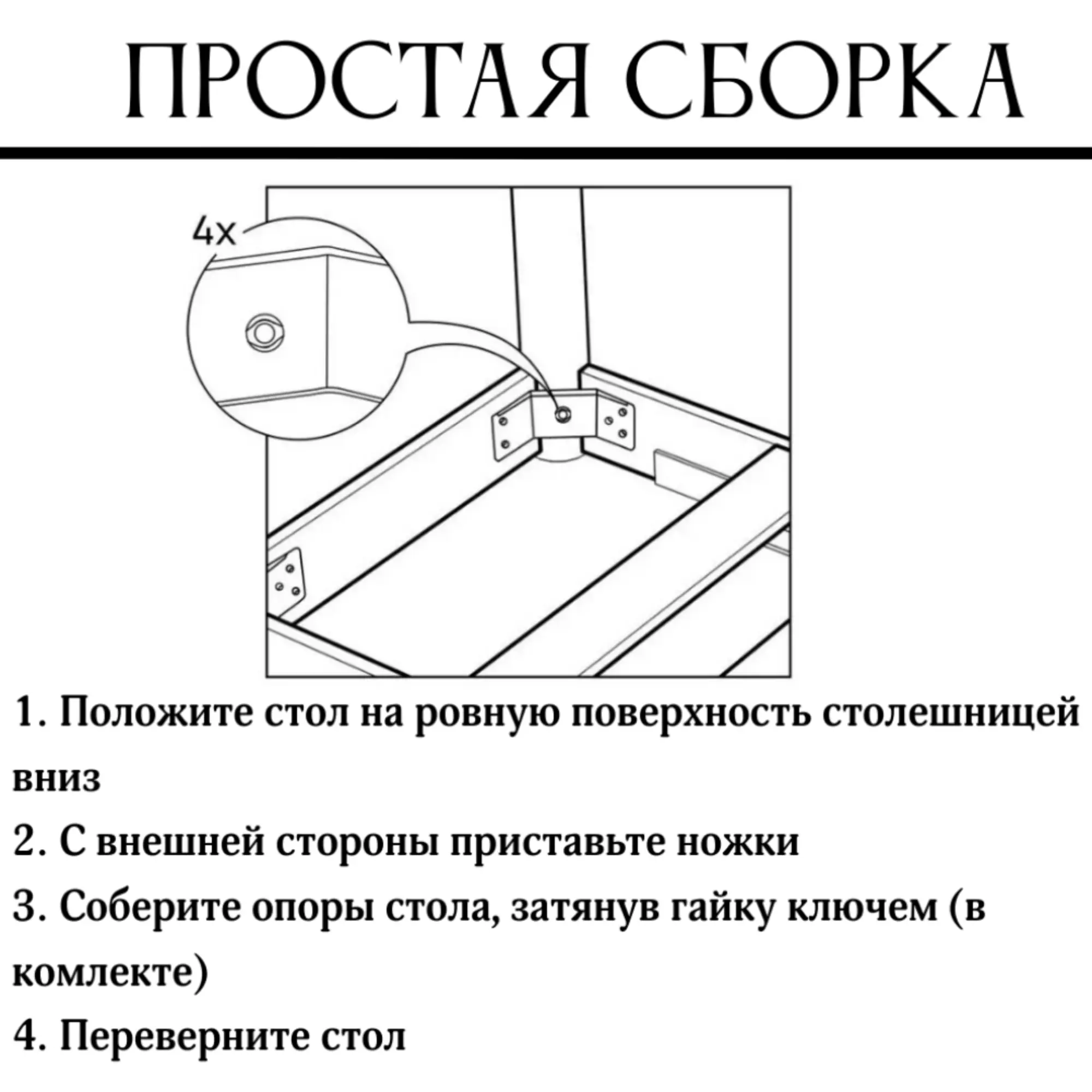 ПРОСТАЯ СБОРКА

4x

1. Положите стол на ровную поверхность столешницей вниз
2. С внешней стороны приставьте ножки
3. Соберите опоры стола, затянув гайку ключем (в комлекте)
4. Переверните стол