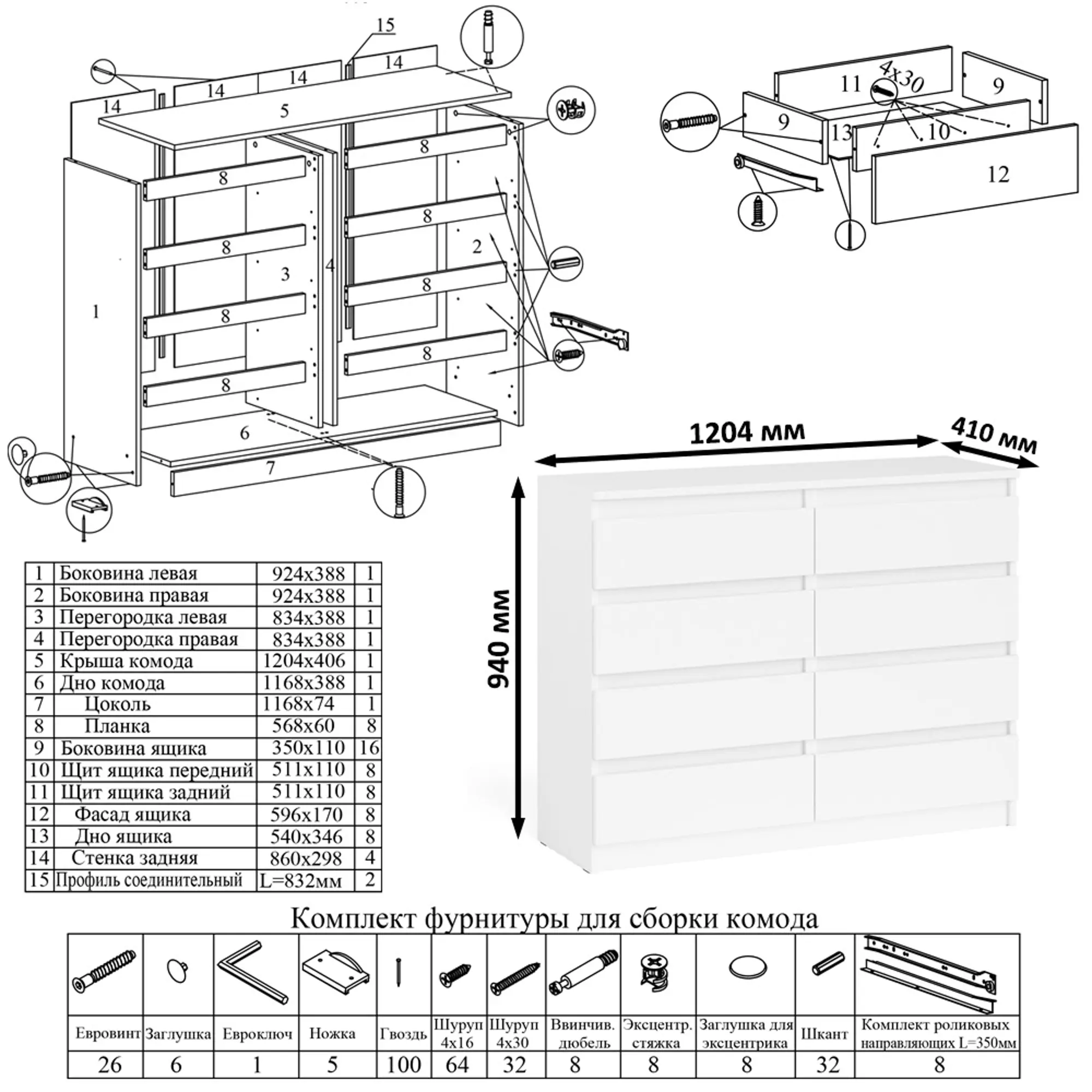 15
14
14
14
14
5
8
8
8
8
8
8
8
8
1
2
3
4
6
7
11
4x30
9
9
13
10
12
1204 мм
410 мм
940 мм

| 1 | Боковина левая | 924x388 | 1 |
|---|---|---|---|
| 2 | Боковина правая | 924x388 | 1 |
| 3 | Перегородка левая | 834x388 | 1 |
| 4 | Перегородка правая | 834x388 | 1 |
| 5 | Крыша комода | 1204x406 | 1 |
| 6 | Дно комода | 1168x388 | 1 |
| 7 | Цоколь | 1168x74 | 1 |
| 8 | Планка | 568x60 | 8 |
| 9 | Боковина ящика | 350x110 | 16 |
| 10 | Щит ящика передний | 511x110 | 8 |
| 11 | Щит ящика задний | 511x110 | 8 |
| 12 | Фасад ящика | 596x170 | 8 |
| 13 | Дно ящика | 540x346 | 8 |
| 14 | Стенка задняя | 860x298 | 4 |
| 15 | Профиль соединительный | L=832мм | 2 |

Комплект фурнитуры для сборки комода

| Евровинт | Заглушка | Евроключ | Ножка | Гвоздь | Шуруп 4x16 | Шуруп 4x30 | Ввинчив. дюбель | Эксцентр. стяжка | Заглушка для эксцентрика | Шкант | Комплект роликовых направляющих L=350мм |
|---|---|---|---|---|---|---|---|---|---|---|---|
| 26 | 6 | 1 | 5 | 100 | 64 | 32 | 8 | 8 | 8 | 32 | 8 |